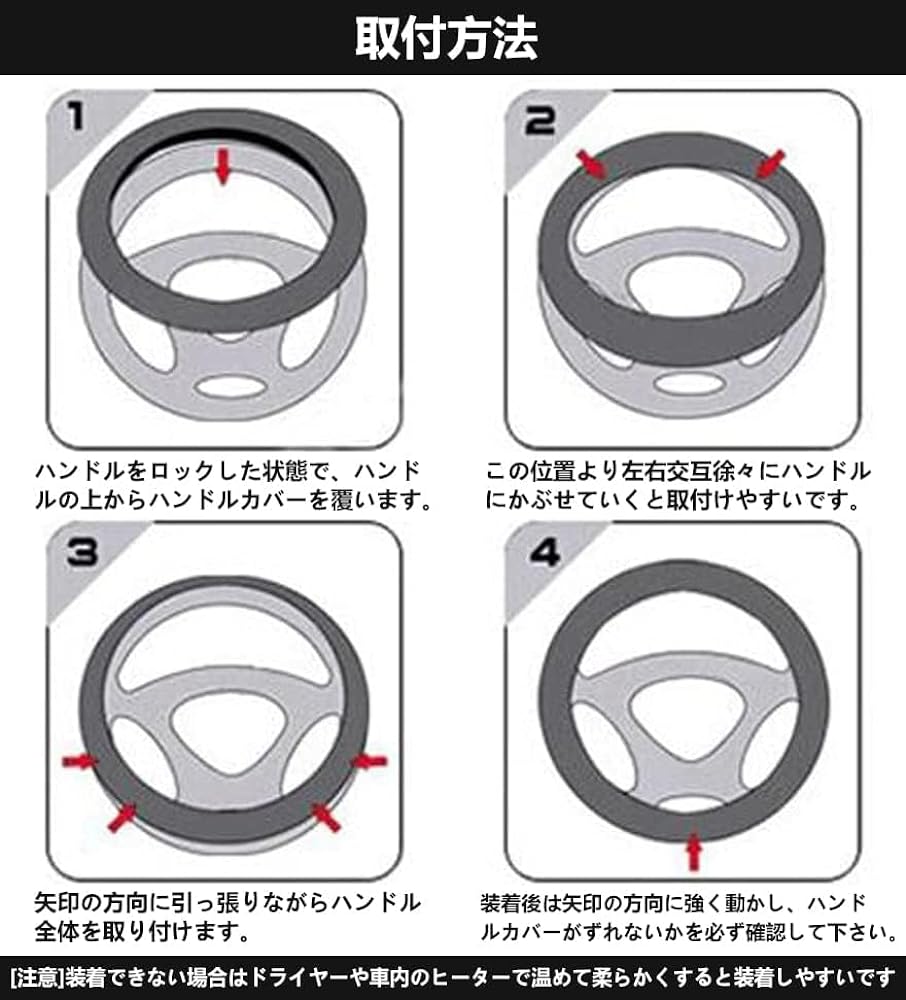 取付方法

1

ハンドルをロックした状態で、ハンドルの上からハンドルカバーを覆います。

2

この位置より左右交互徐々にハンドルにかぶせていくと取付けやすいです。

3

矢印の方向に引っ張りながらハンドル全体を取り付けます。

4

装着後は矢印の方向に強く動かし、ハンドルカバーがずれないかを必ず確認して下さい。

[注意]装着できない場合はドライヤーや車内のヒーターで温めて柔らかくすると装着しやすいです