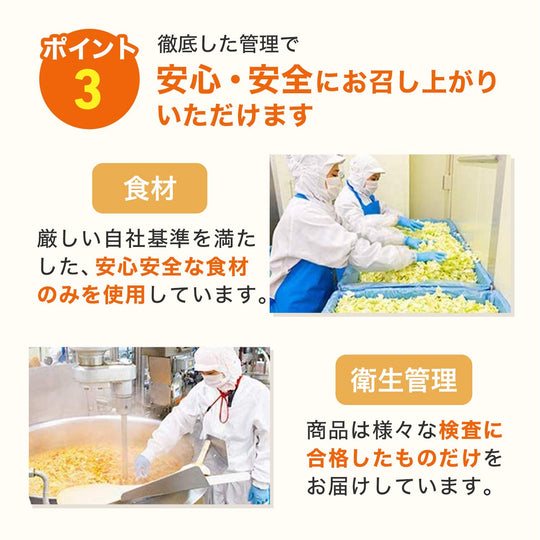 ポイント
3

徹底した管理で
安心・安全にお召し上がりいただけます

食材

厳しい自社基準を満たした、安心安全な食材のみを使用しています。

衛生管理

商品は様々な検査に合格したものだけをお届けしています。