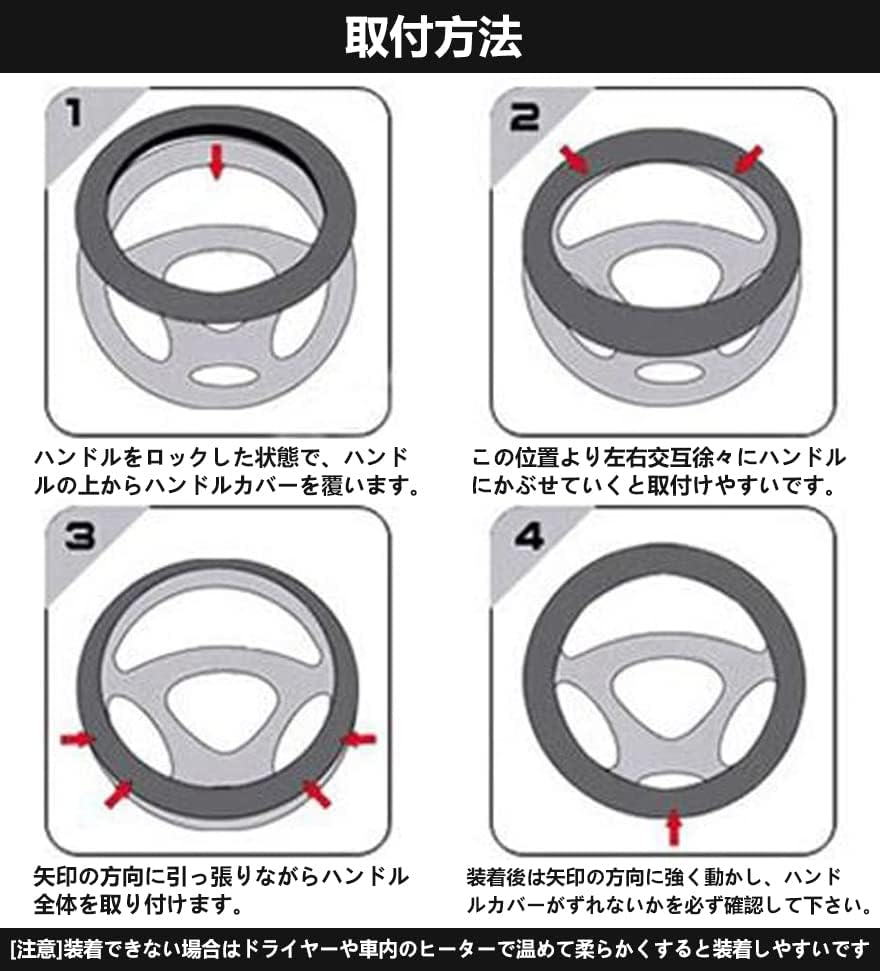 取付方法

1

ハンドルをロックした状態で、ハンドルの上からハンドルカバーを覆います。

2

この位置より左右交互徐々にハンドルにかぶせていくと取付けやすいです。

3

矢印の方向に引っ張りながらハンドル全体を取り付けます。

4

装着後は矢印の方向に強く動かし、ハンドルカバーがずれないかを必ず確認して下さい。

[注意]装着できない場合はドライヤーや車内のヒーターで温めて柔らかくすると装着しやすいです